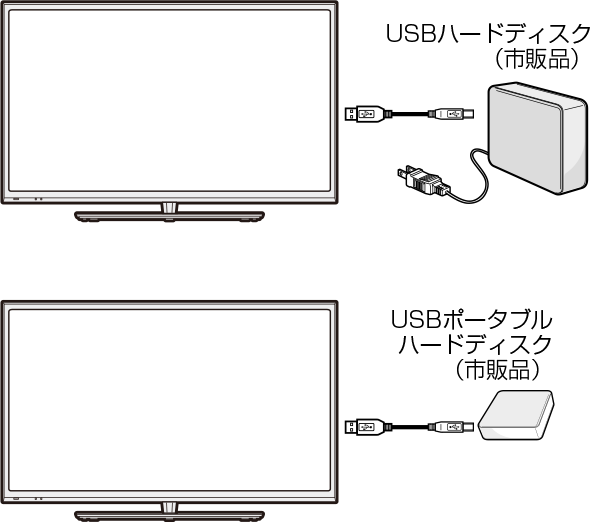 USBハードディスク
（市販品）

USBポータブル
ハードディスク
（市販品）