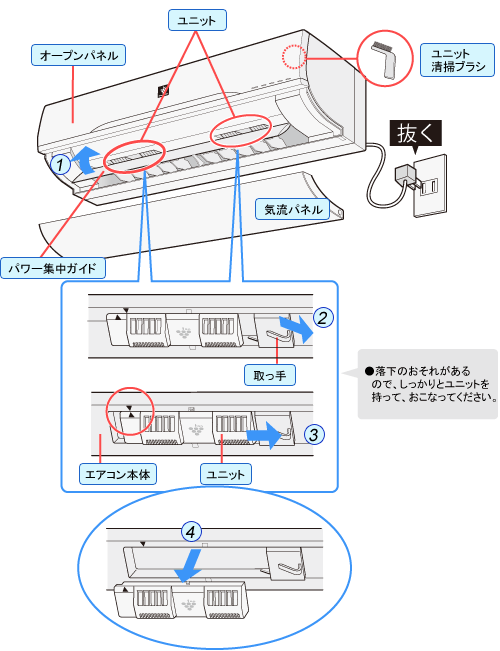 ユニット

オープンパネル

ユニット
清掃ブラシ

抜く

1

気流パネル

パワー集中ガイド

2

取っ手

●落下のおそれがあるので、しっかりとユニットを持って、おこなってください。

3

エアコン本体

ユニット

4