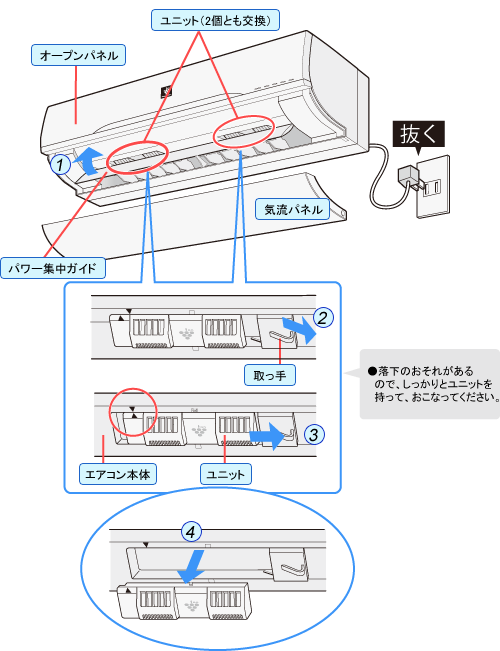 ユニット(2個とも交換)

オープンパネル

抜く

1

気流パネル

パワー集中ガイド

2

取っ手

●落下のおそれがあるので、しっかりとユニットを持って、おこなってください。

3

エアコン本体

ユニット

4