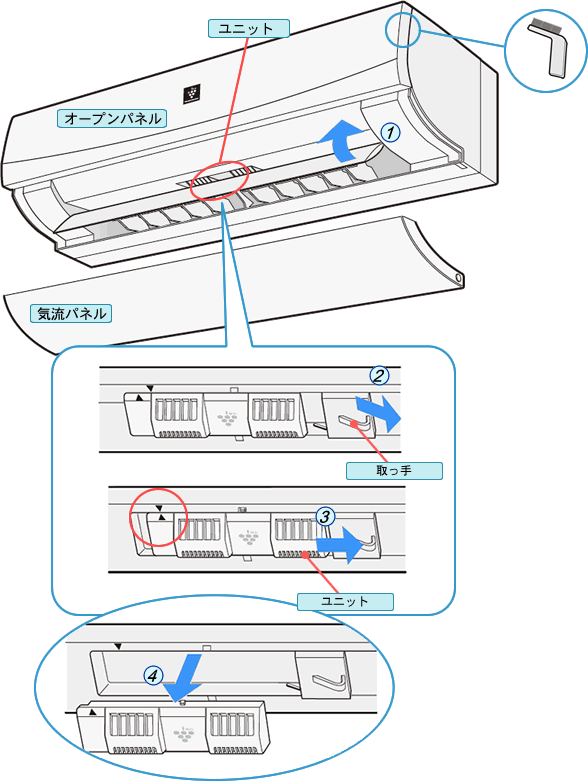 ユニット

オープンパネル

1

気流パネル

2

取っ手

3

ユニット

4