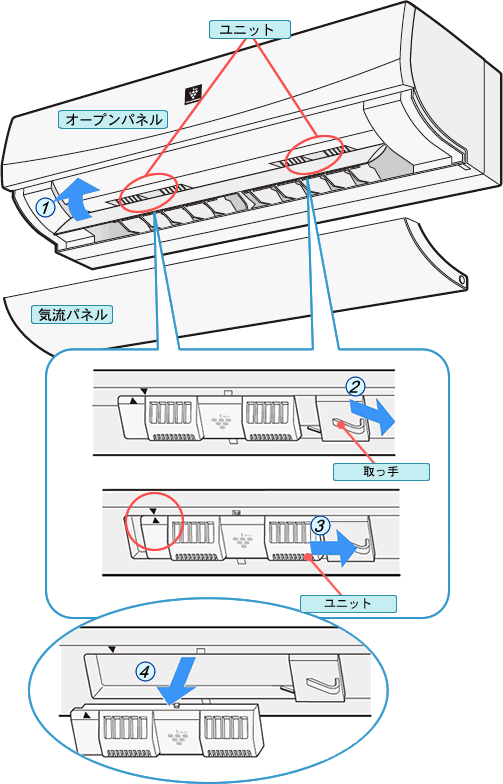 ユニット

オープンパネル

1

気流パネル

2

取っ手

3

ユニット

4