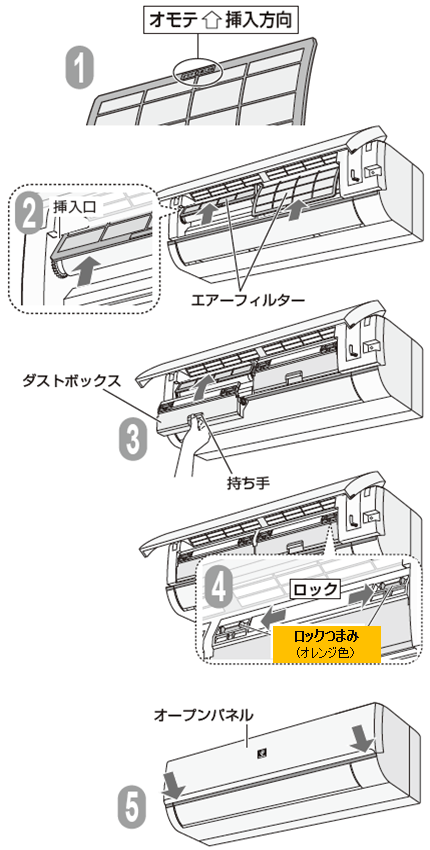 オモテ ⇧ 挿入方向

1

2
挿入口

エアーフィルター

ダストボックス

3

持ち手

4
ロック

ロックつまみ
(オレンジ色)

オープンパネル

5