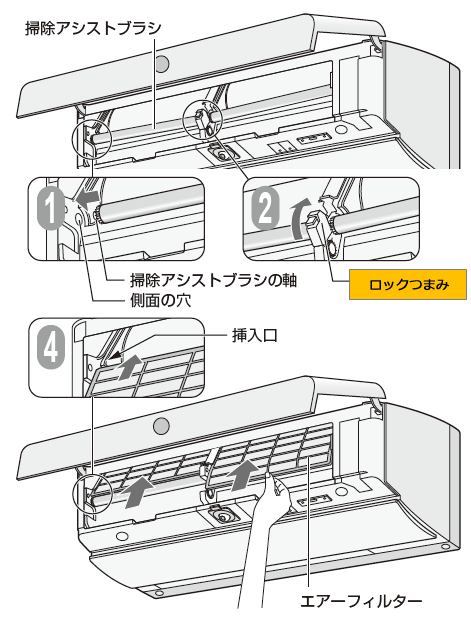 掃除アシストブラシ

1

2

掃除アシストブラシの軸

側面の穴

ロックつまみ

4

挿入口

エアーフィルター