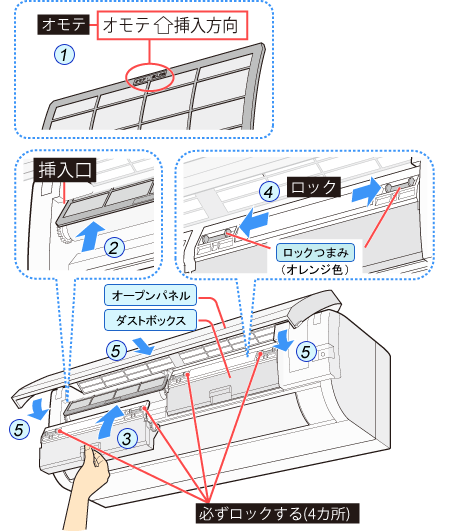 オモテ

オモテ ⇧挿入方向

1

挿入口

2

4

ロック

ロックつまみ
（オレンジ色）

オープンパネル

ダストボックス

5

5

5

3

必ずロックする(4カ所)