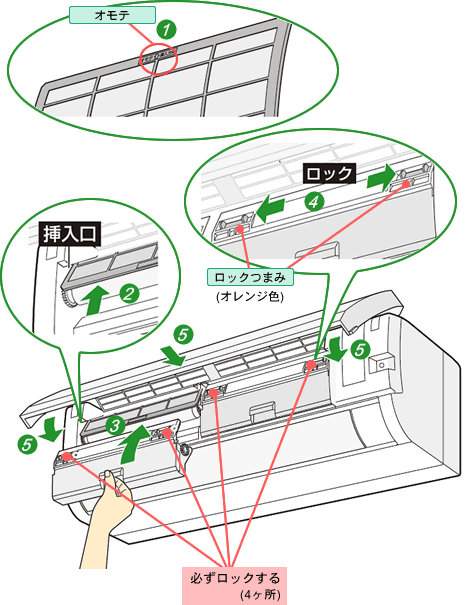 オモテ

1

ロック

4

挿入口

2

ロックつまみ
(オレンジ色)

5

5

3

5

必ずロックする
(4ヶ所)