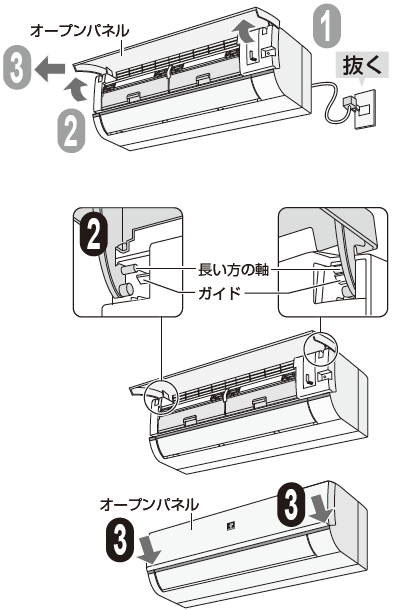 オープンパネル

1

抜く

3

2

2

長い方の軸

ガイド

オープンパネル

3

3