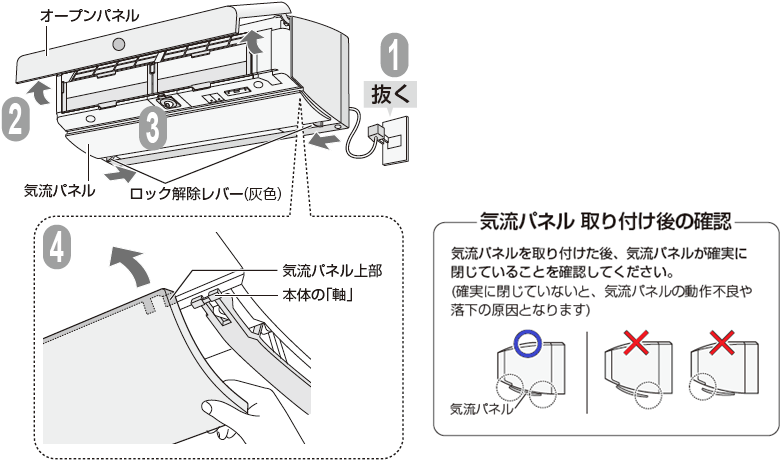 オープンパネル

1

抜く

2

3

気流パネル

ロック解除レバー(灰色)

4

気流パネル上部

本体の「軸」

気流パネル 取り付け後の確認

気流パネルを取り付けた後、気流パネルが確実に閉じていることを確認してください。
(確実に閉じていないと、気流パネルの動作不良や落下の原因となります)

気流パネル