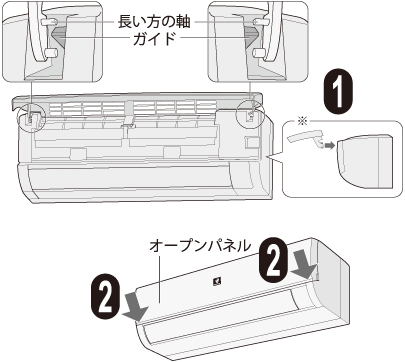 長い方の軸
ガイド
1
※
オープンパネル
2
2