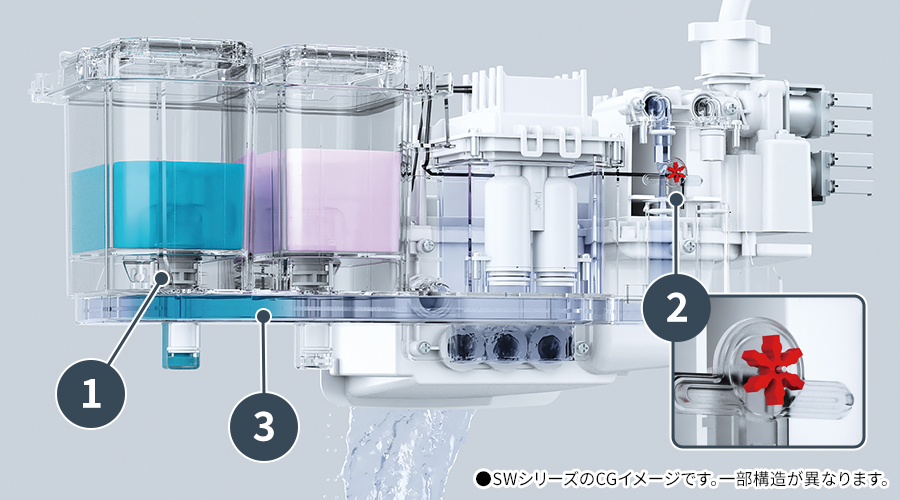 1

2

3

●SWシリーズのCGイメージです。一部構造が異なります。