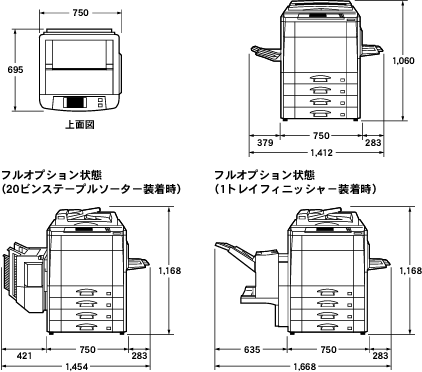 750

695

上面図

1,060

379

750

283

1,412

フルオプション状態
(20ビンステープルソーター装着時)

1,168

421

750

283

1,454

フルオプション状態
(1トレイフィニッシャー装着時)

1,168

635

750

283

1,668