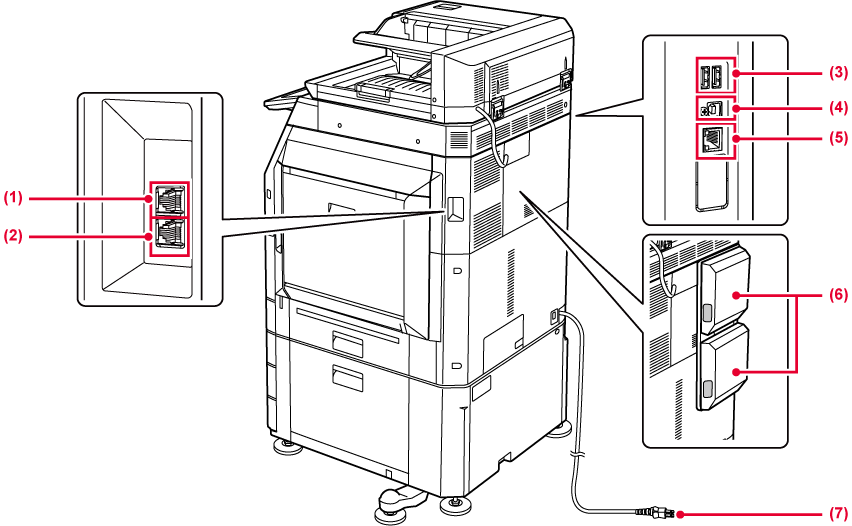 (1)
(2)
(3)
(4)
(5)
(6)
(7)