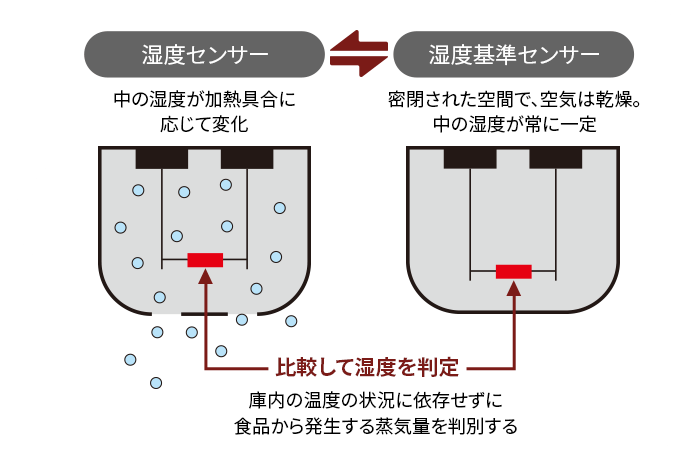 湿度センサー

湿度基準センサー

中の湿度が加熱具合に応じて変化

密閉された空間で、空気は乾燥。中の湿度が常に一定

比較して湿度を判定

庫内の温度の状況に依存せずに食品から発生する蒸気量を判別する