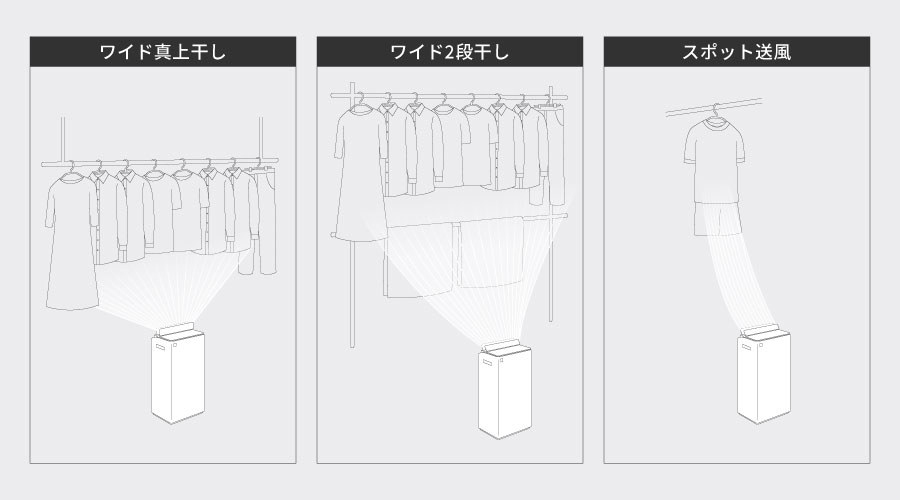 ワイド真上干し

ワイド2段干し

スポット送風