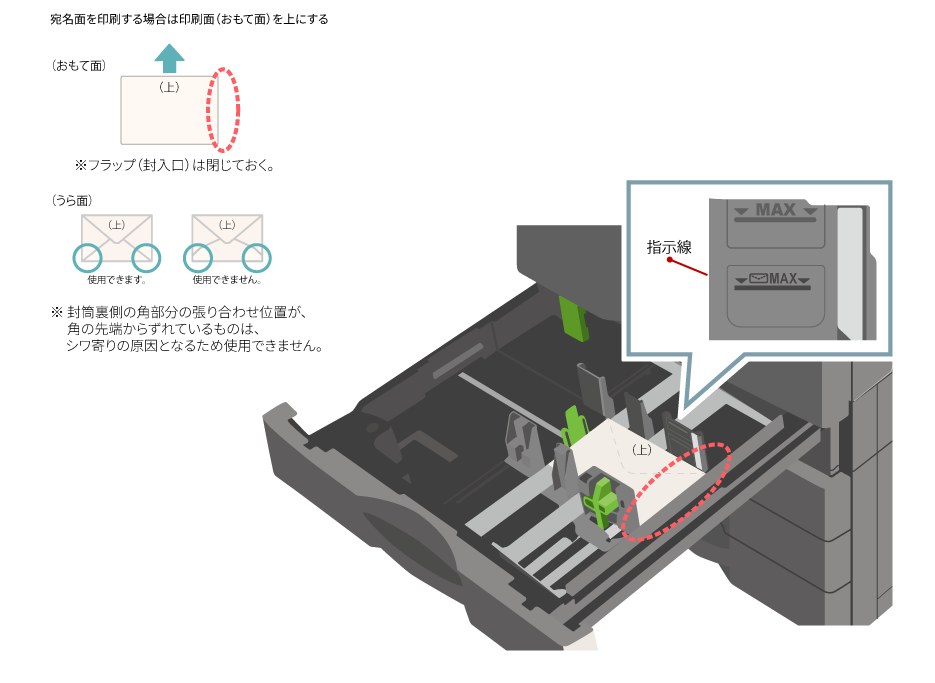 宛名面を印刷する場合は印刷面（おもて面）を上にする

（おもて面）

（上）

※フラップ（封入口）は閉じておく。

（うら面）

（上）

使用できます。

（上）

使用できません。

※ 封筒裏側の角部分の張り合わせ位置が、角の先端からずれているものは、シワ寄りの原因となるため使用できません。

指示線

MAX

MAX

（上）