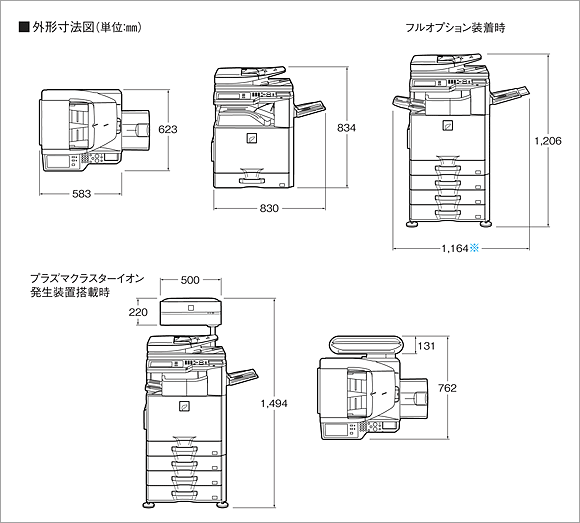 ■ 外形寸法図（単位:mm）

フルオプション装着時

623

583

834

830

1,206

1,164※

プラズマクラスターイオン発生装置搭載時

500

220

1,494

131

762